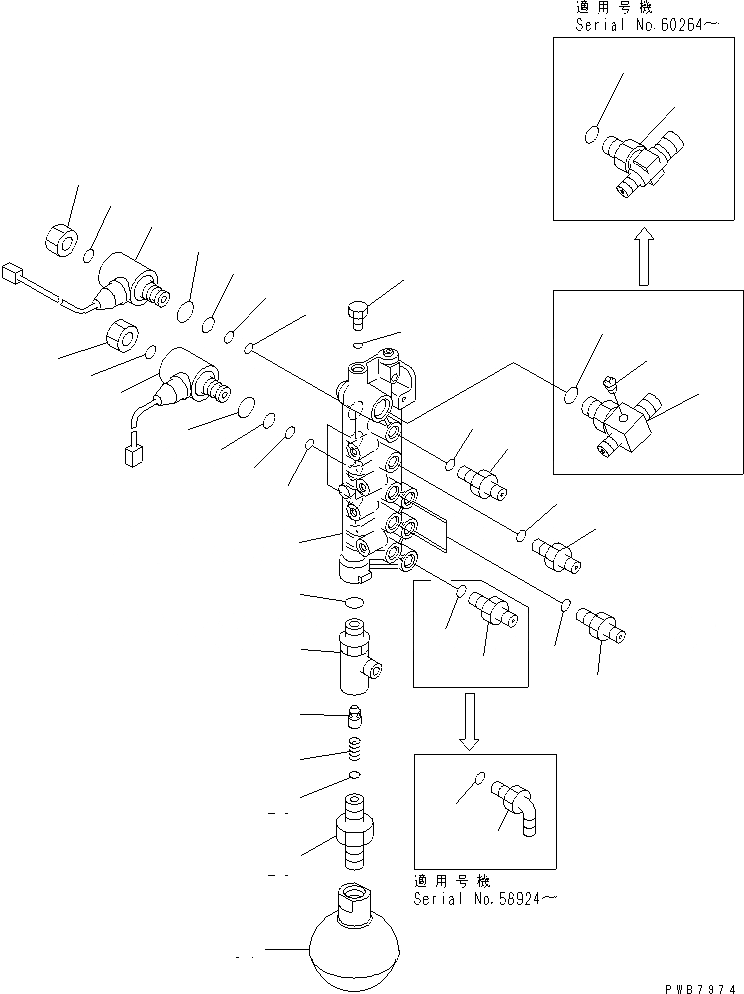 適用号機
Serial No.60264~

適用号機
Serial No.58924~

PWB7974