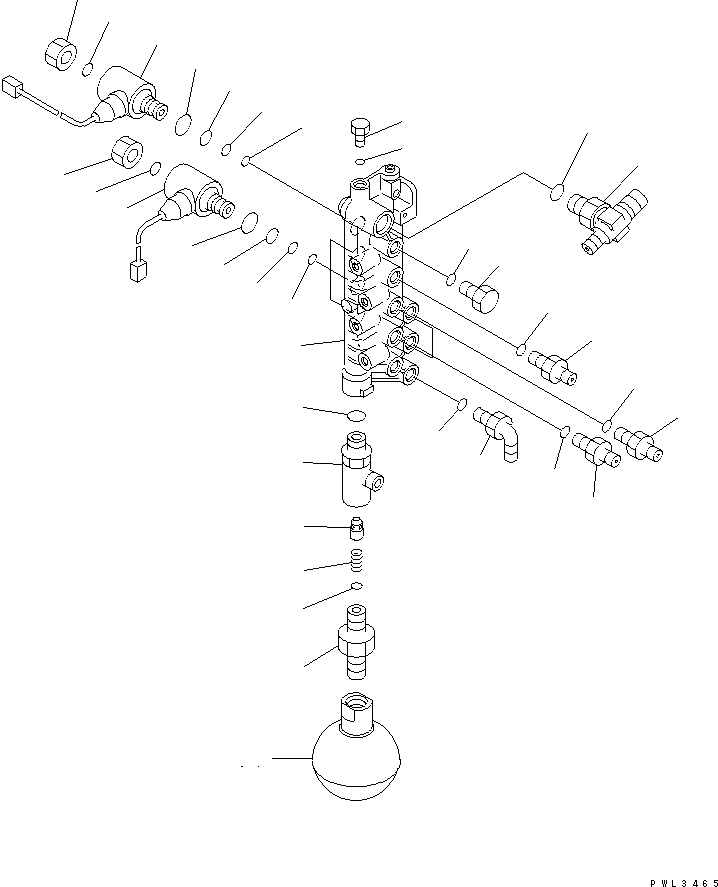 PWL3465