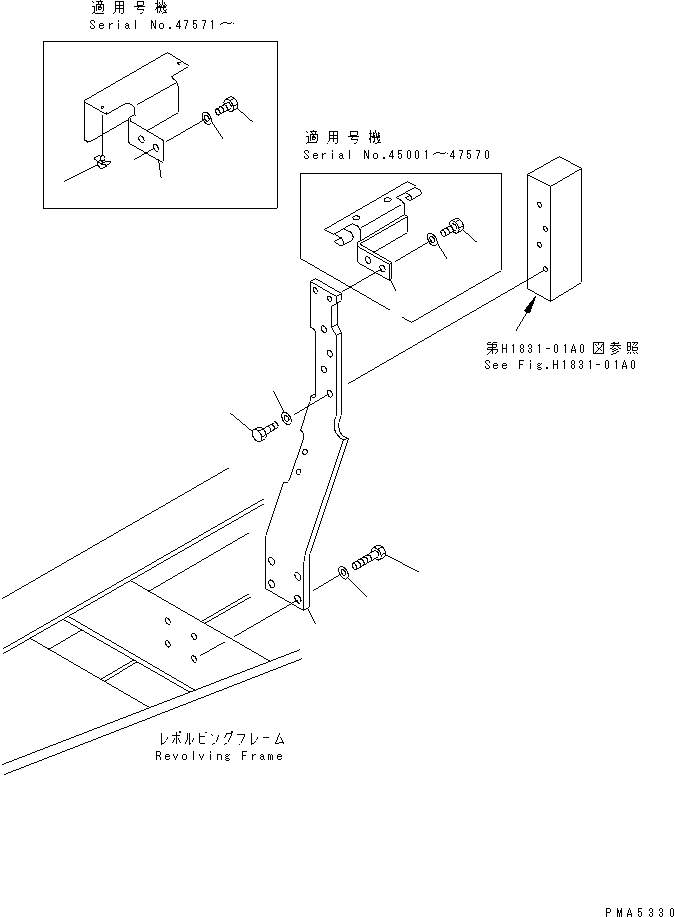 適用号機
Serial No.47571～

適用号機
Serial No.45001～47570

第H1831-01A0図参照
See Fig.H1831-01A0

レボルビングフレーム
Revolving Frame

PMA5330