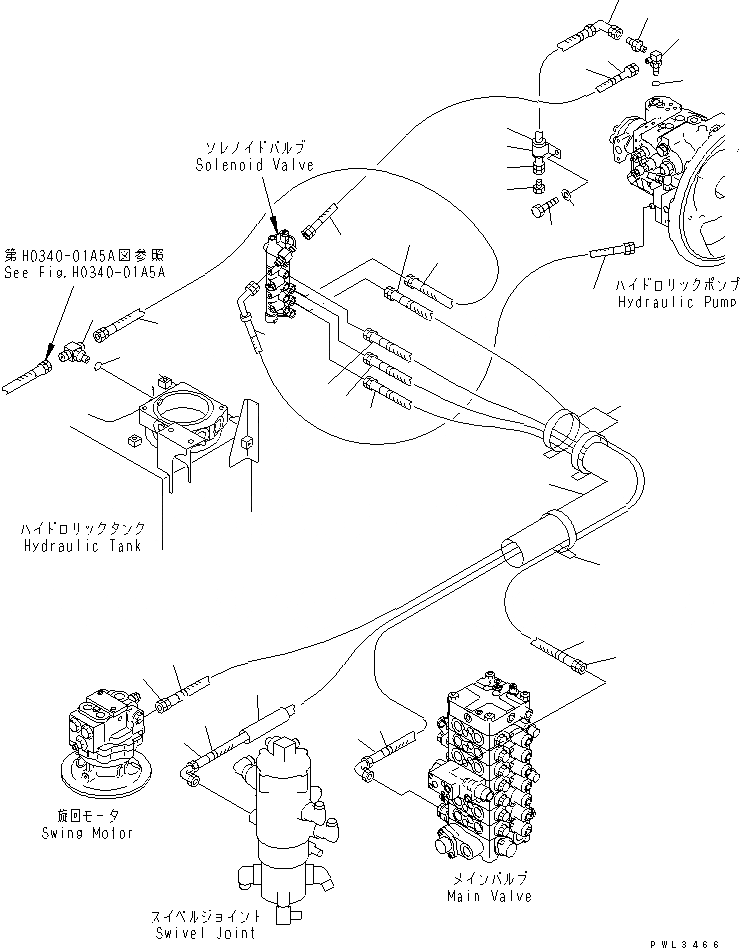 ソレノイドバルブ
Solenoid Valve

第H0340-01A5A図参照
See Fig.H0340-01A5A

ハイドロリックポンプ
Hydraulic Pump

ハイドロリックタンク
Hydraulic Tank

旋回モータ
Swing Motor

スイベルジョイント
Swivel Joint

メインバルブ
Main Valve

PWL3466