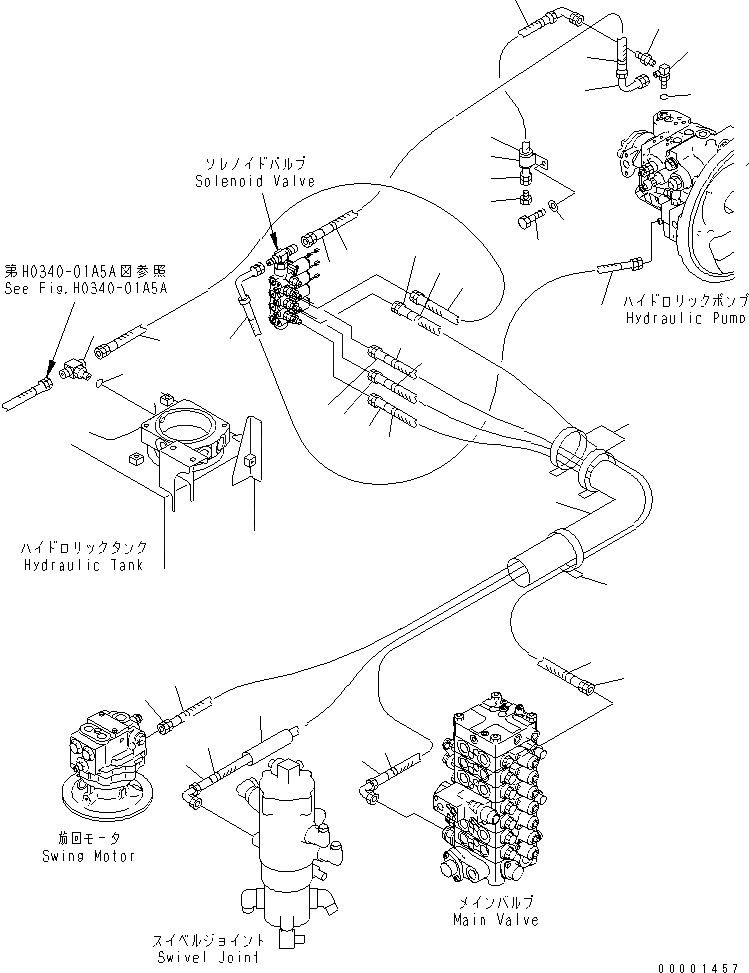 ソレノイドバルブ
Solenoid Valve

第H0340-01A5A図参照
See Fig.H0340-01A5A

ハイドロリックポンプ
Hydraulic Pump

ハイドロリックタンク
Hydraulic Tank

旋回モータ
Swing Motor

スイベルジョイント
Swivel Joint

メインバルブ
Main Valve

00001457