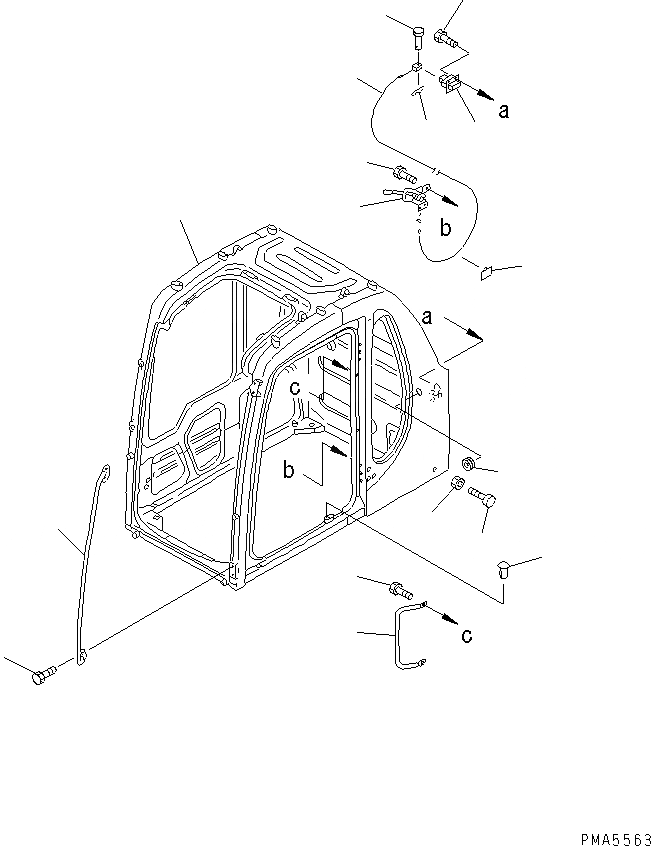 a
b
a
c
b
c
PMA5563