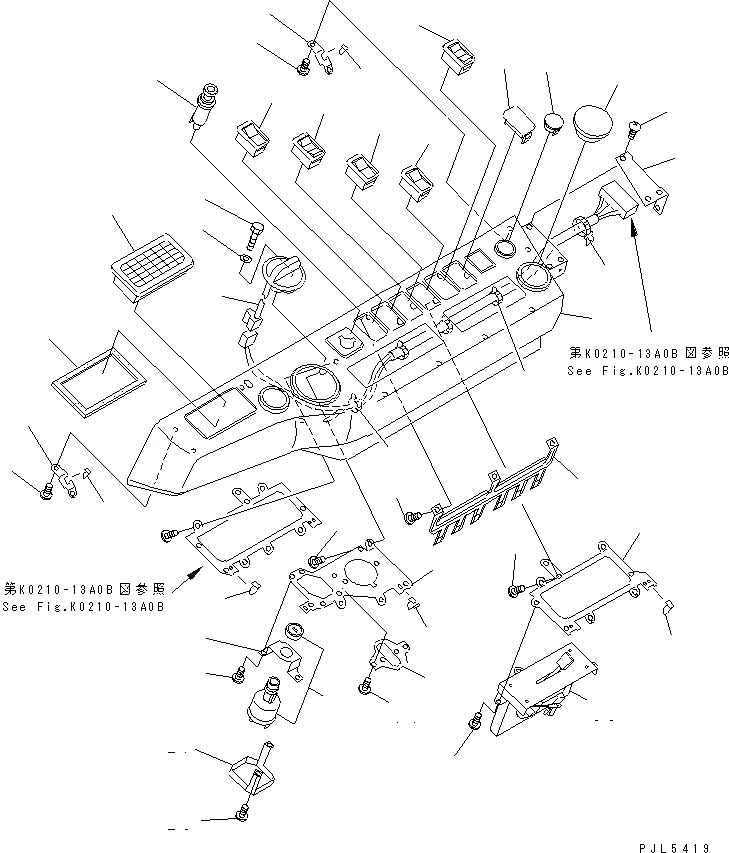 第K0210-13A0B図参照
See Fig.K0210-13A0B

第K0210-13A0B図参照
See Fig.K0210-13A0B

PJL5419