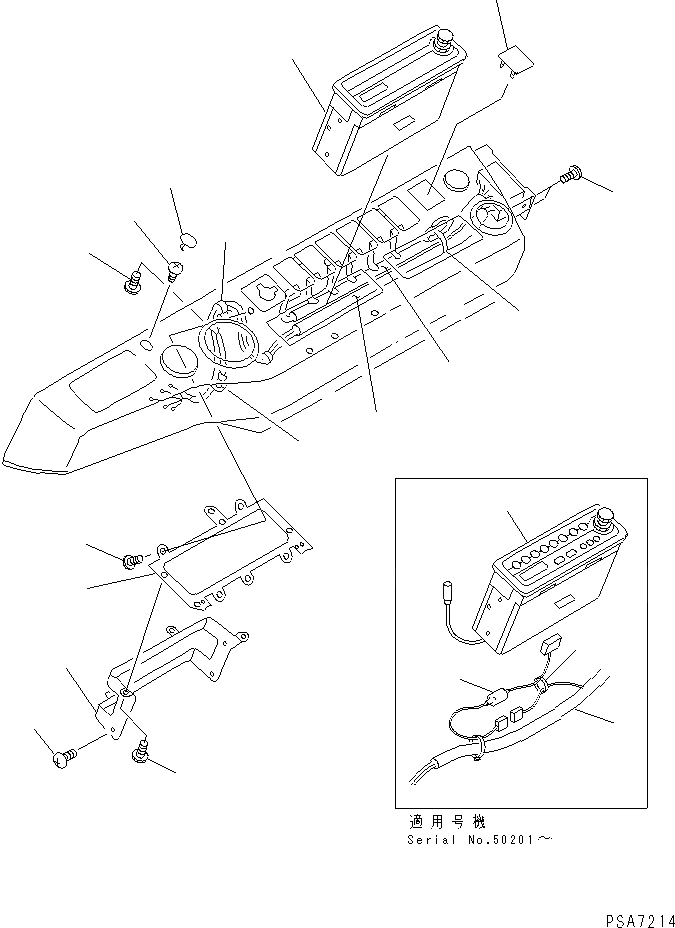 適用号機
Serial No.50201～

PSA7214