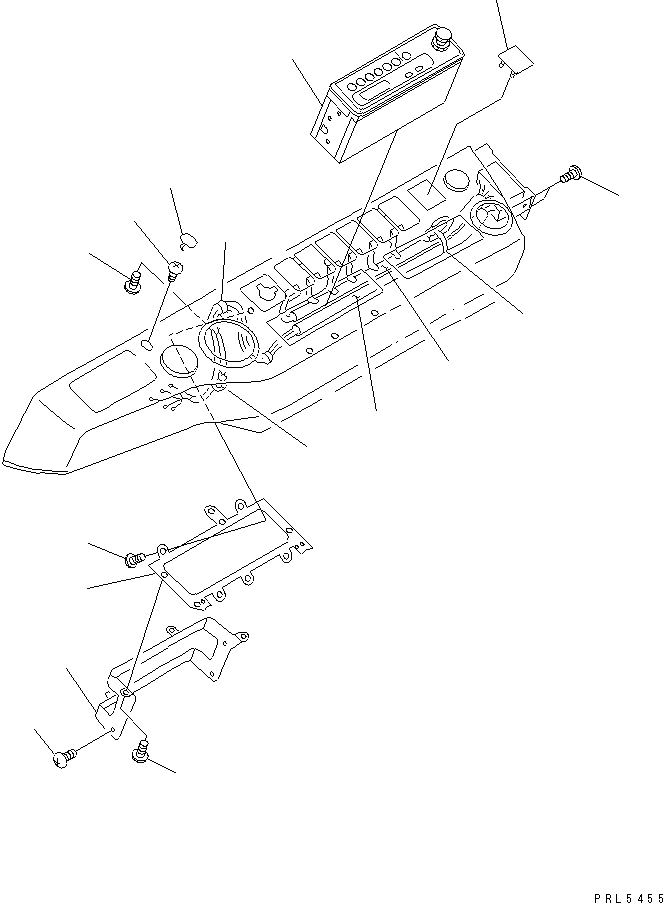 PRL5455