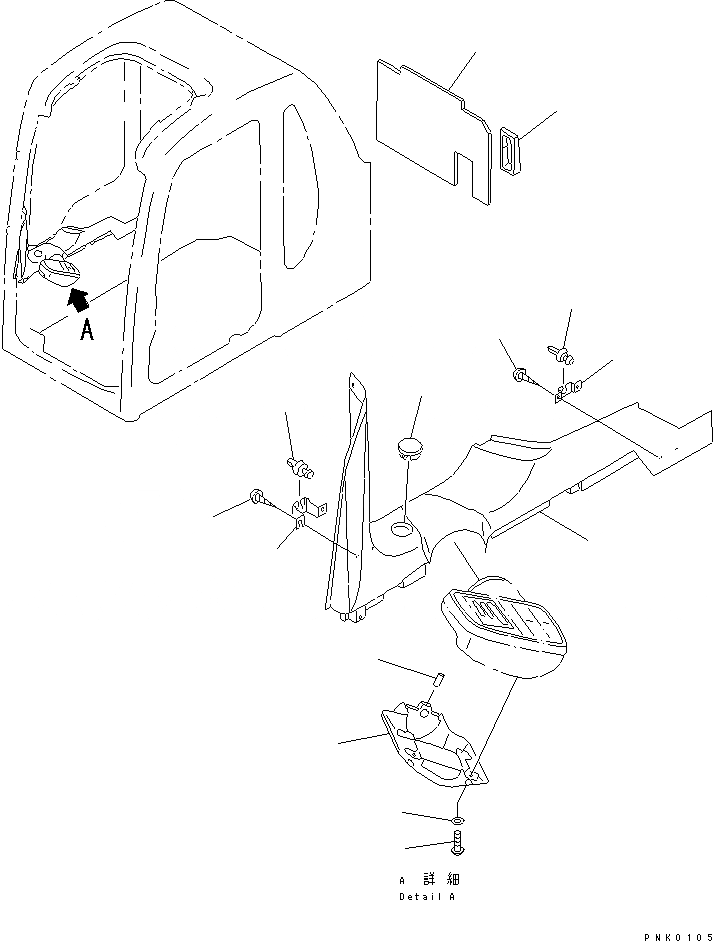 A

A 詳細
Detail A

PNK0105