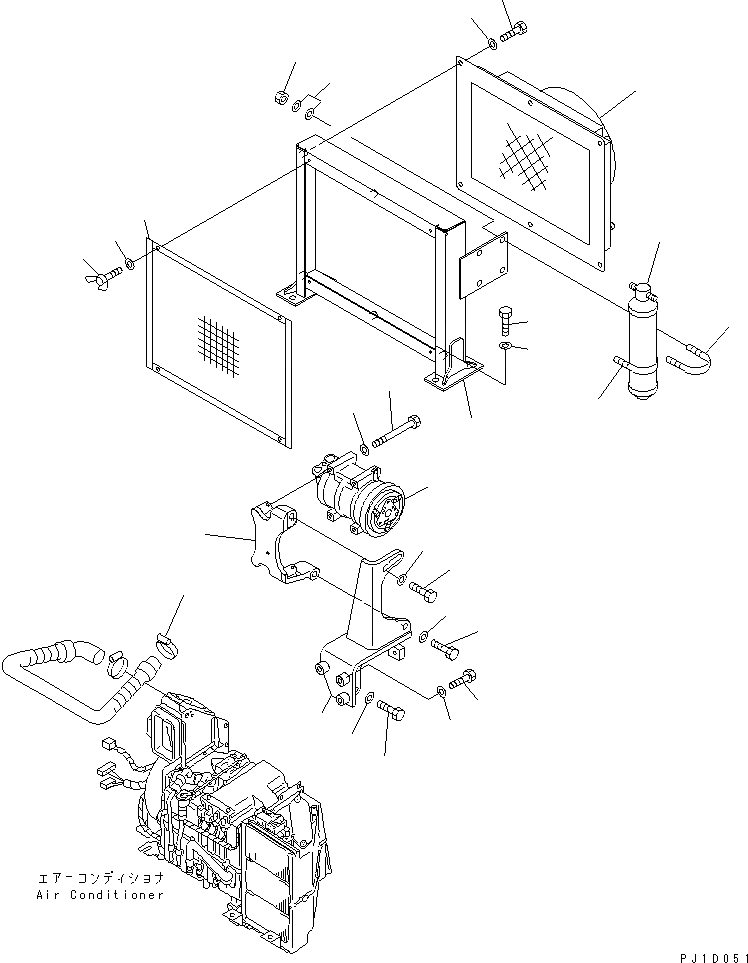 エアーコンディショナ
Air Conditioner

PJ1D051