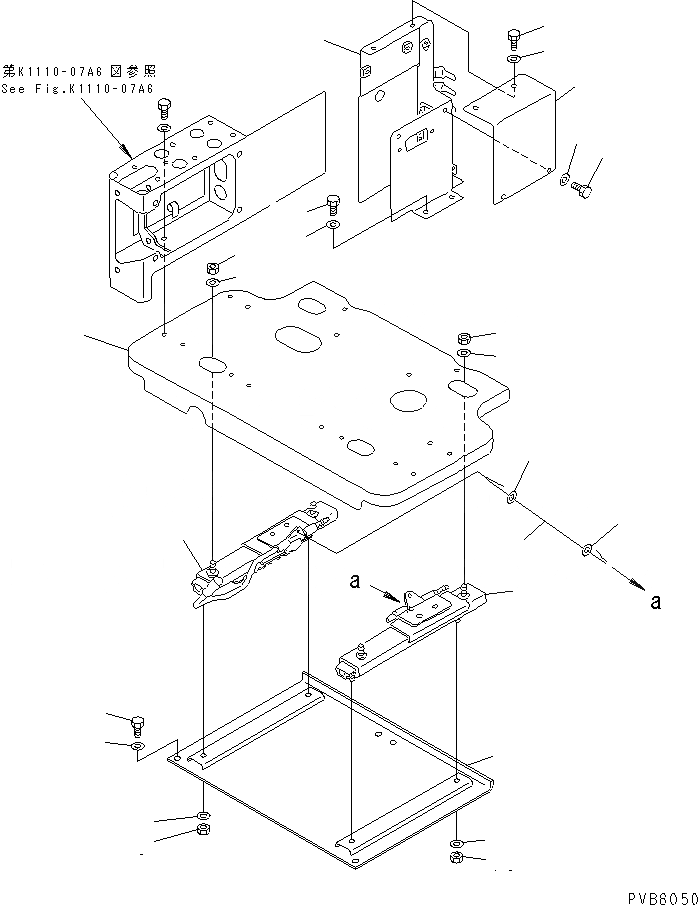 第K1110-07A6 図参照
See Fig.K1110-07A6

a

a

PVB6050