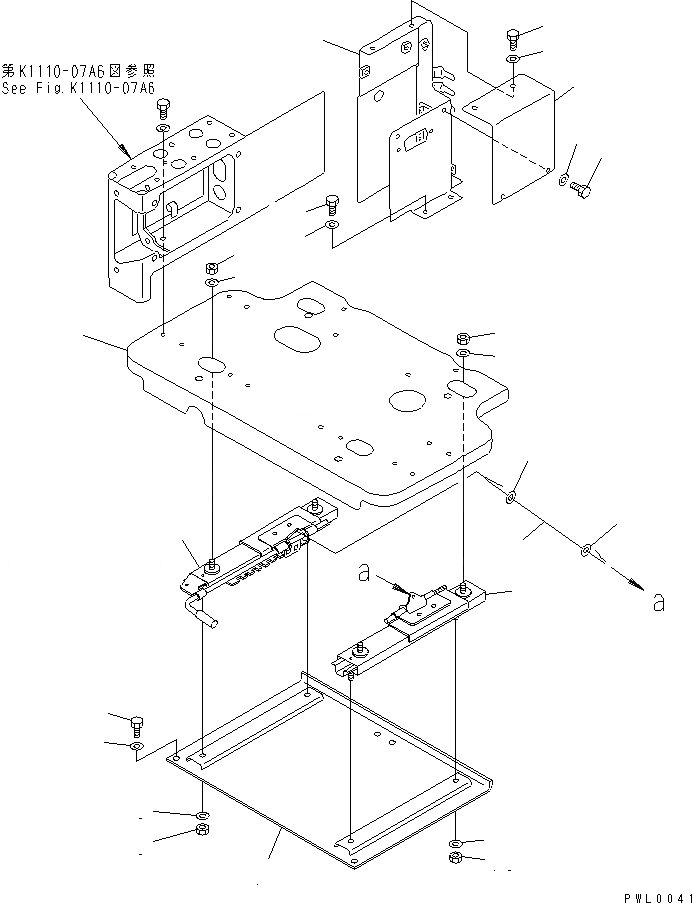 第K1110-07A6図参照
See Fig.K1110-07A6

a

a

PWL0041