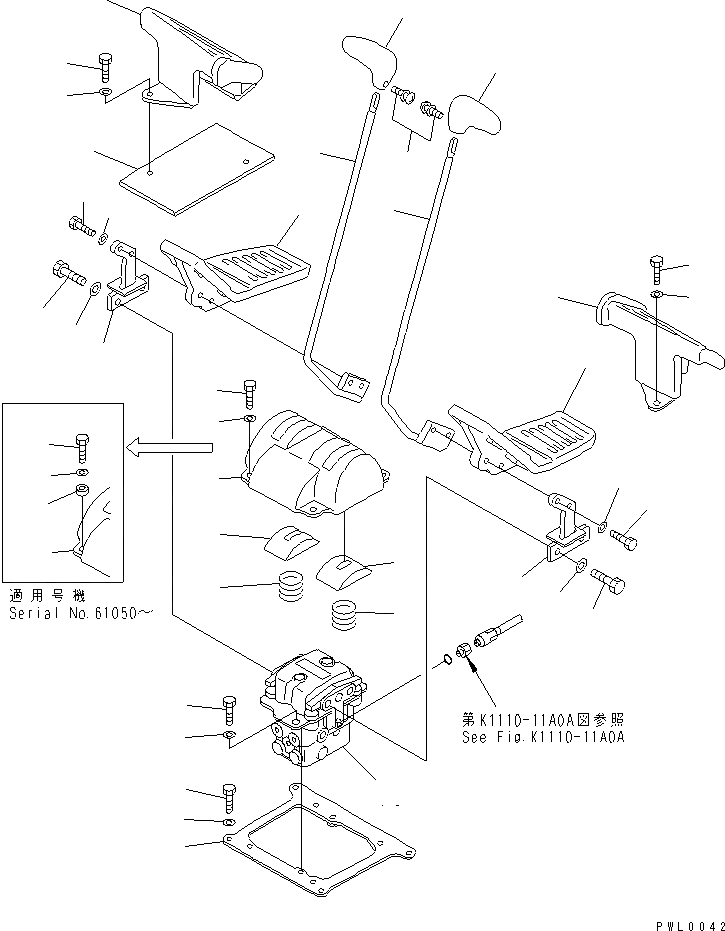 適用号機
Serial No.61050～

第K1110-11A0A図参照
See Fig.K1110-11A0A

PWL0042