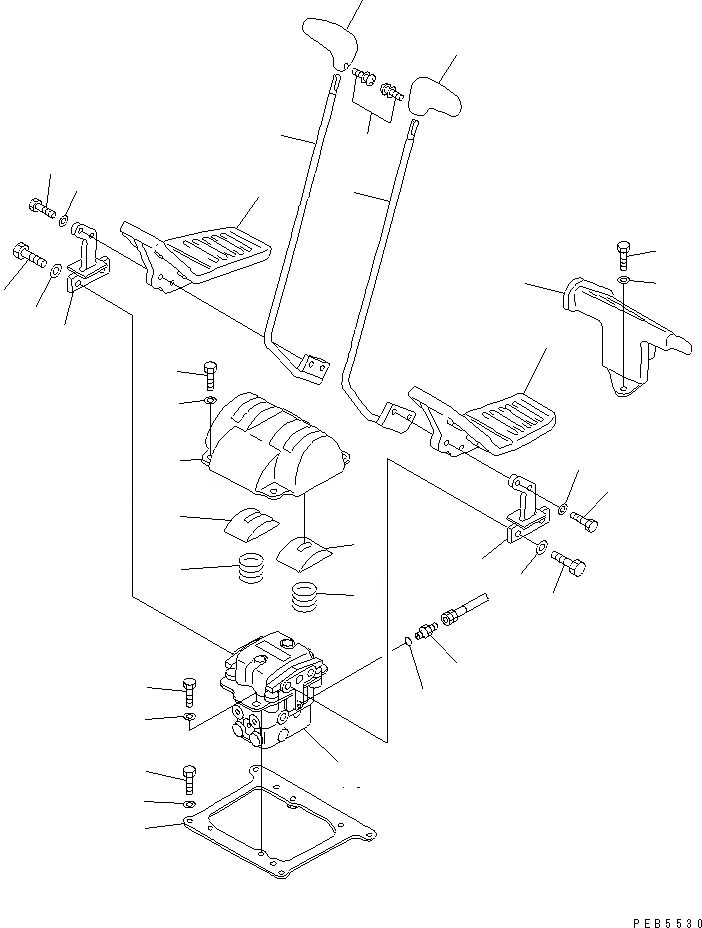 PEB5530