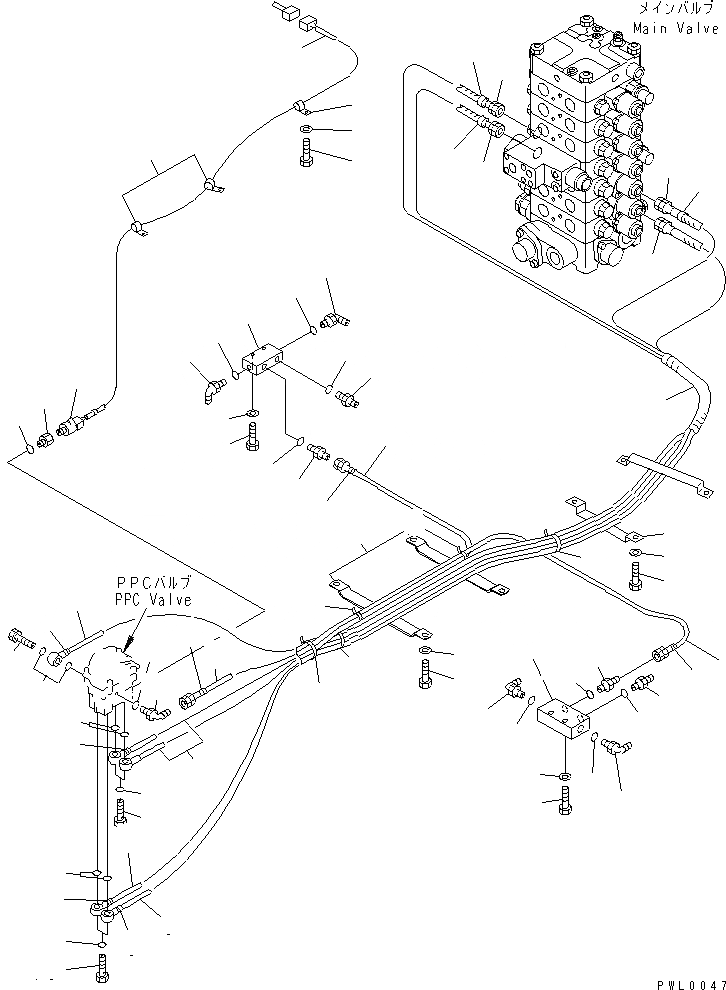 メインバルブ
Main Valve

PPCバルブ
PPC Valve

PWL0047