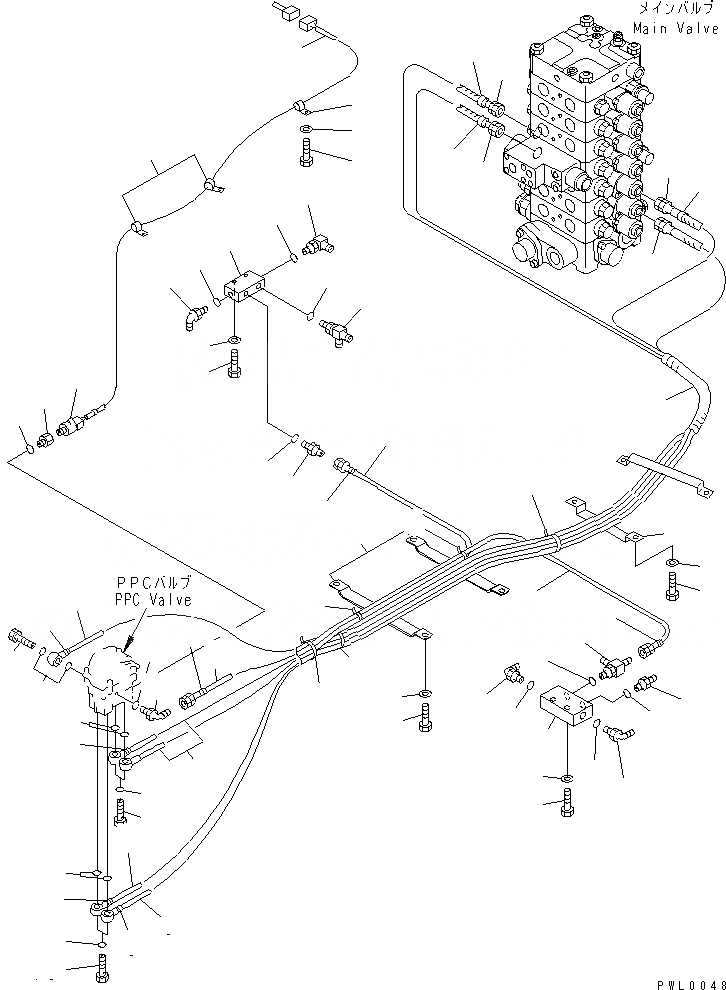 メインバルブ
Main Valve

PPCバルブ
PPC Valve

PWL0048