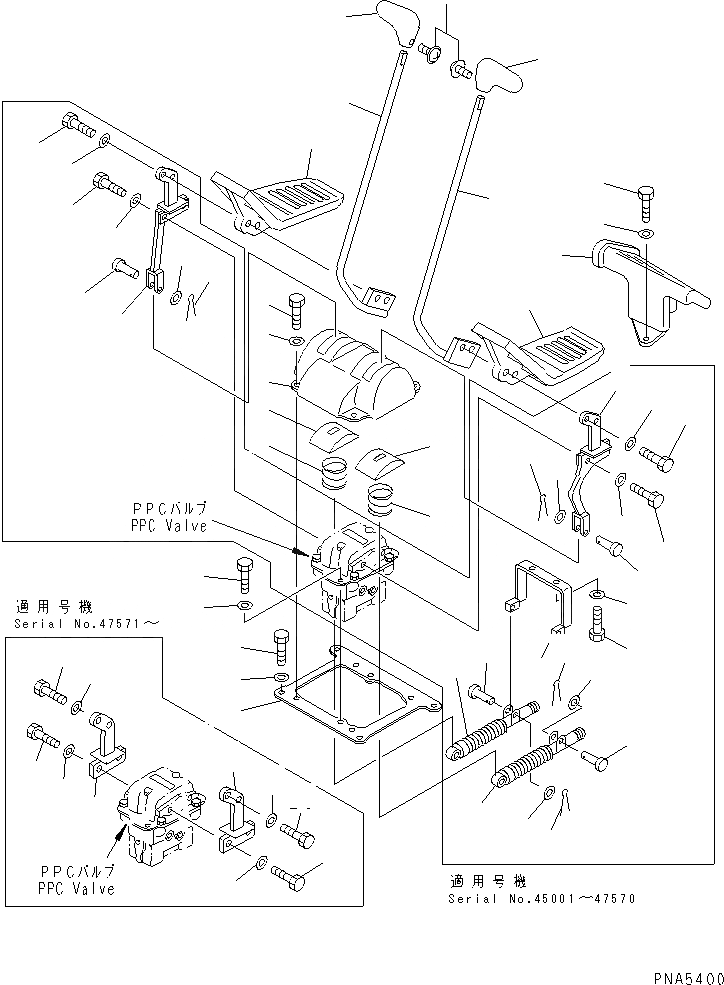 PPCバルブ
PPC Valve

適用号機
Serial No.47571～

PPCバルブ
PPC Valve

適用号機
Serial No.45001～47570

PNA5400