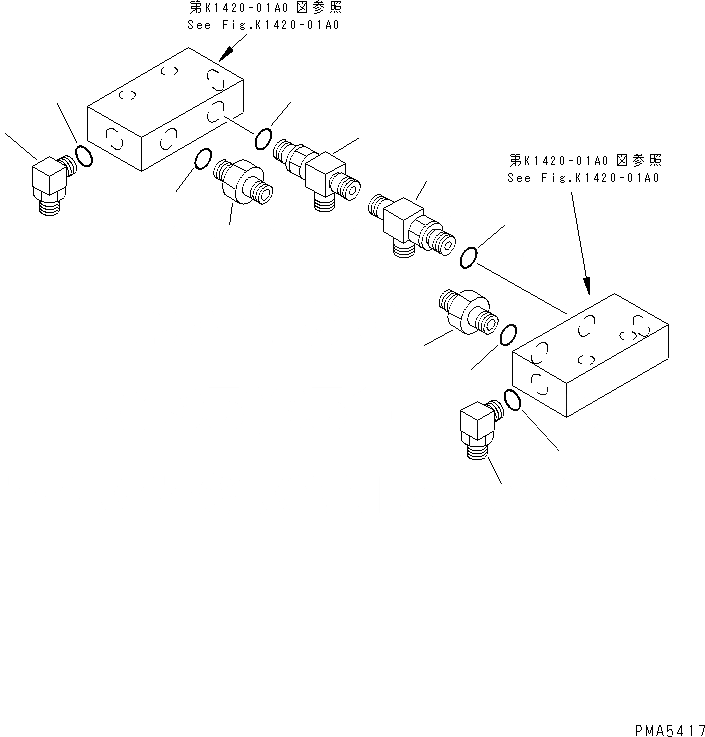 第K1420-01A0 図参照
See Fig.K1420-01A0

第K1420-01A0 図参照
See Fig.K1420-01A0

PMA5417