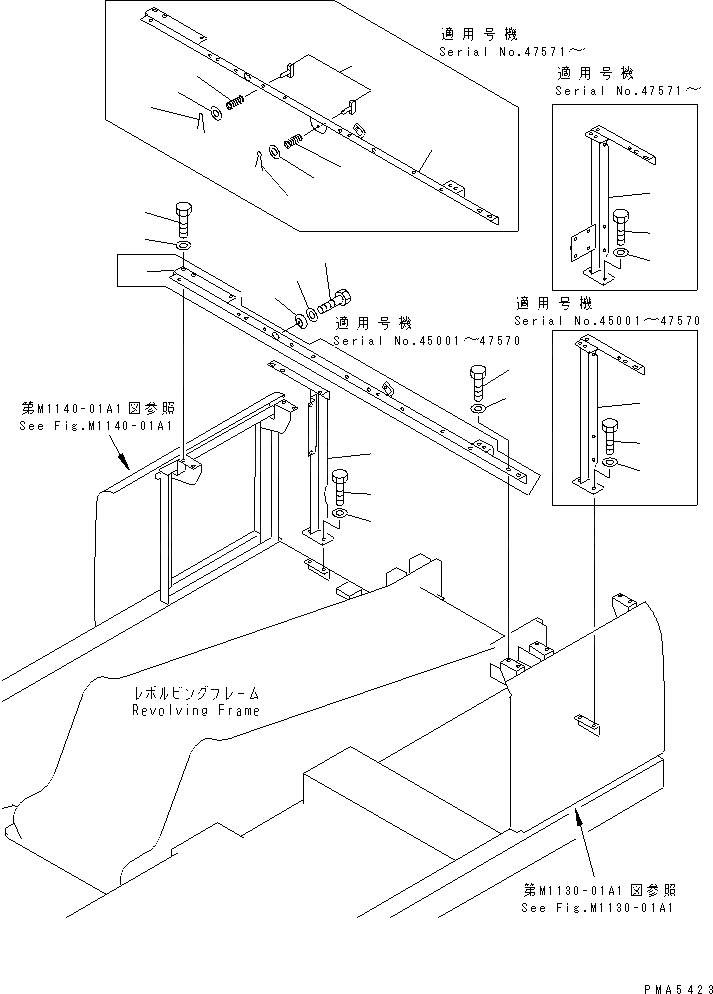 適用号機
Serial No.47571～

適用号機
Serial No.47571～

適用号機
Serial No.45001～47570

適用号機
Serial No.45001～47570

第M1140-01A1図参照
See Fig.M1140-01A1

レボルビングフレーム
Revolving Frame

第M1130-01A1図参照
See Fig.M1130-01A1

PMA5423