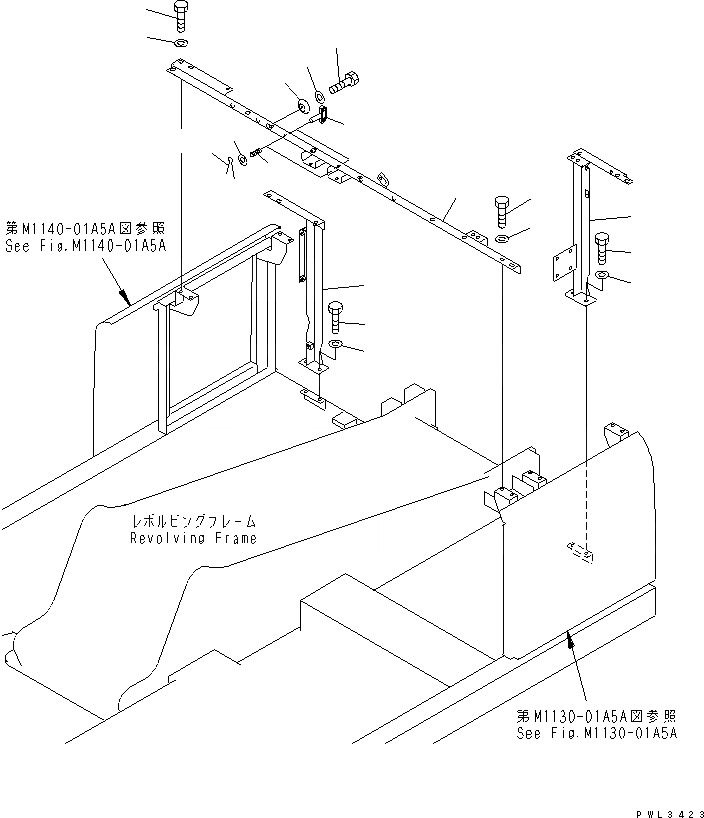 第M1140-01A5A図参照
See Fig.M1140-01A5A

レボルビングフレーム
Revolving Frame

第M1130-01A5A図参照
See Fig.M1130-01A5A

PWL3423