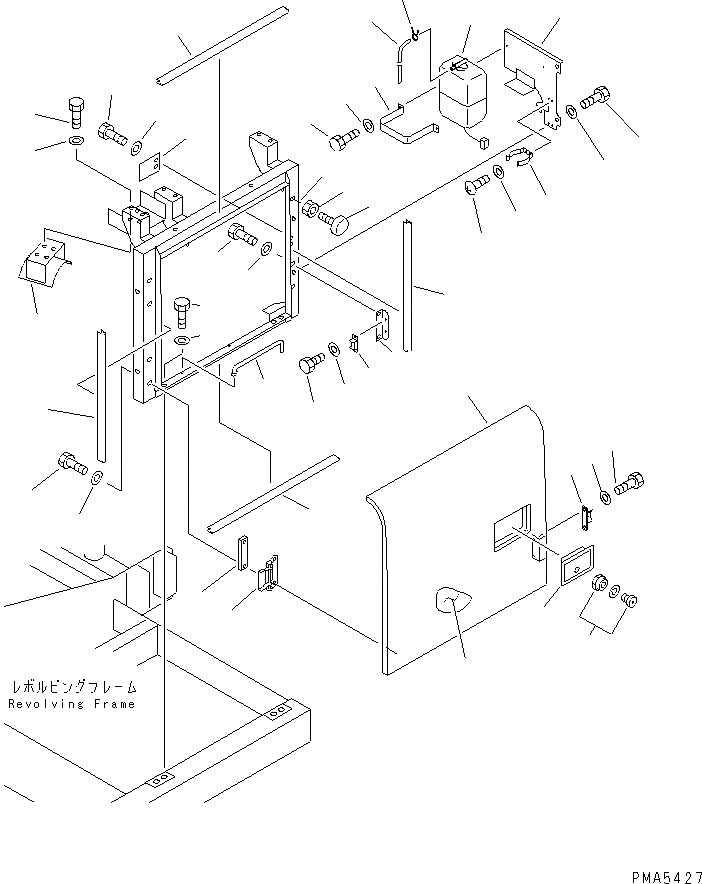 レボルビングフレーム
Revolving Frame

PMA5427