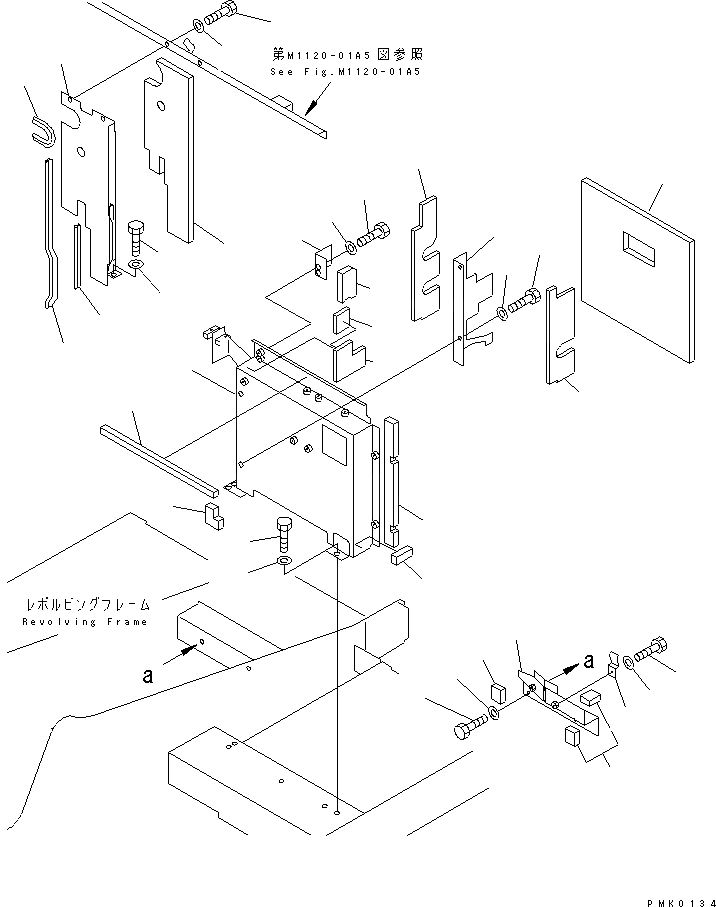 第M1120-01A5図参照
See Fig.M1120-01A5

レボルビングフレーム
Revolving Frame

a

a

PMK0134