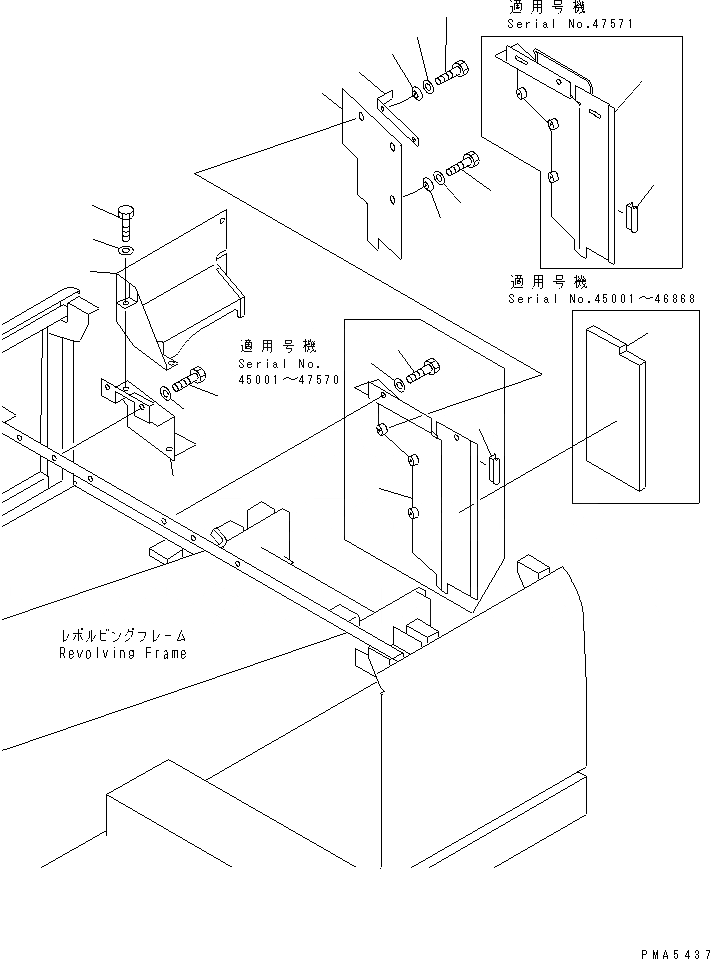 適用号機
Serial No.47571

適用号機
Serial No.45001～46868

適用号機
Serial No.
45001～47570

レボルビングフレーム
Revolving Frame

PMA5437