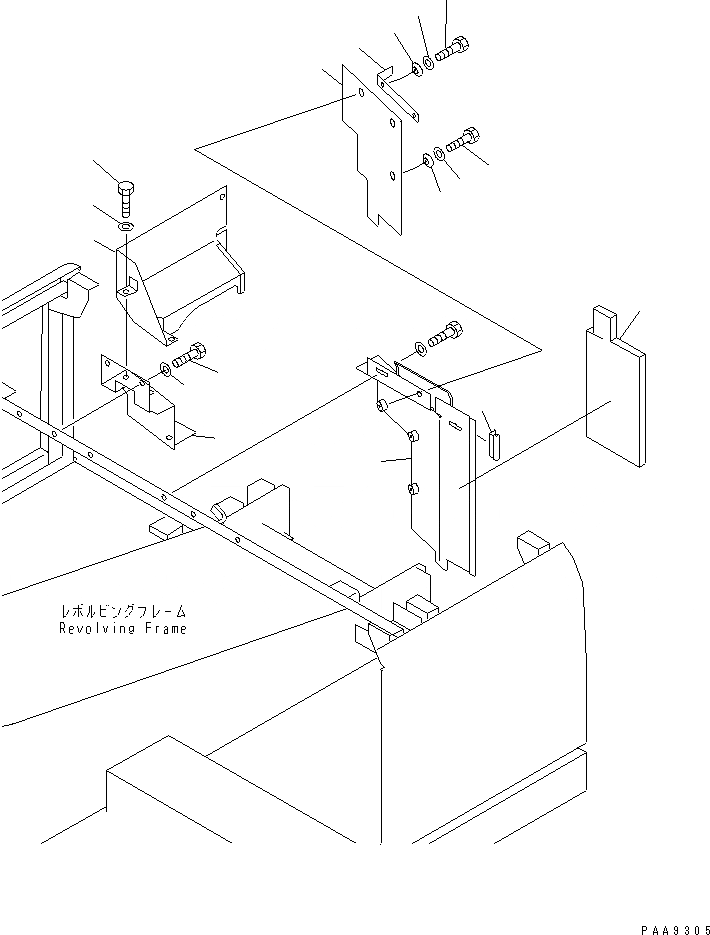 レボルビングフレーム
Revolving Frame

PAA9305