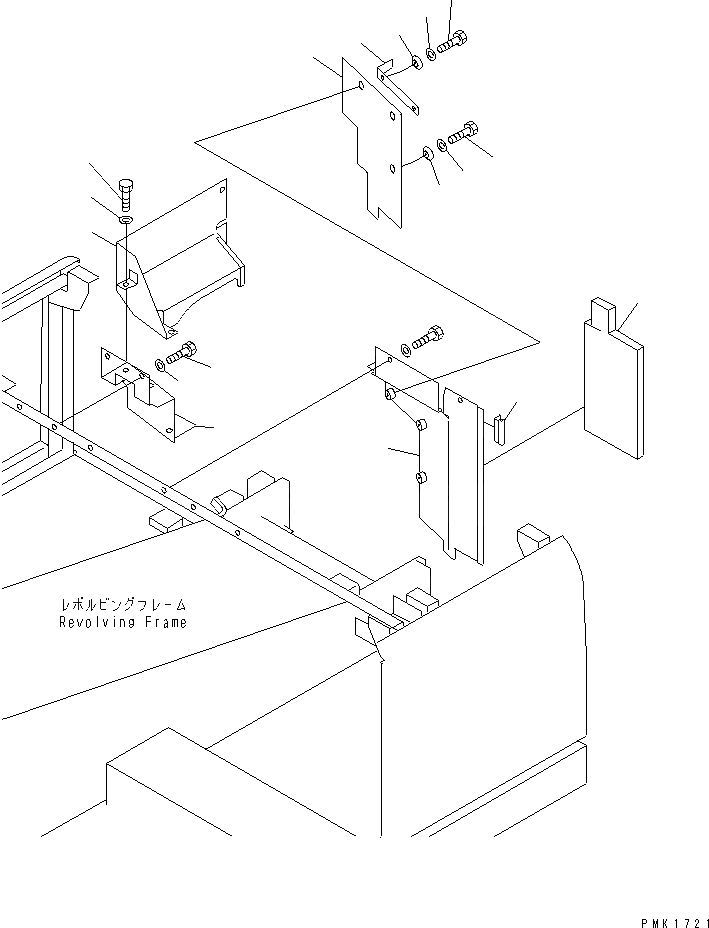 レボルビングフレーム
Revolving Frame

PMK1721