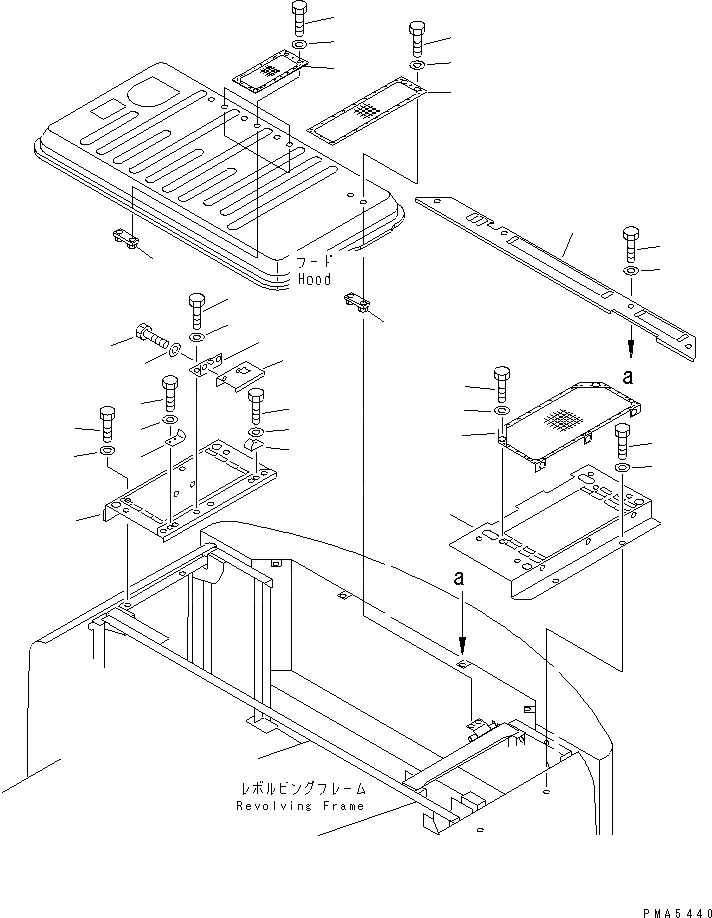 フード
Hood

a

a

レボルビングフレーム
Revolving Frame

PMA5440