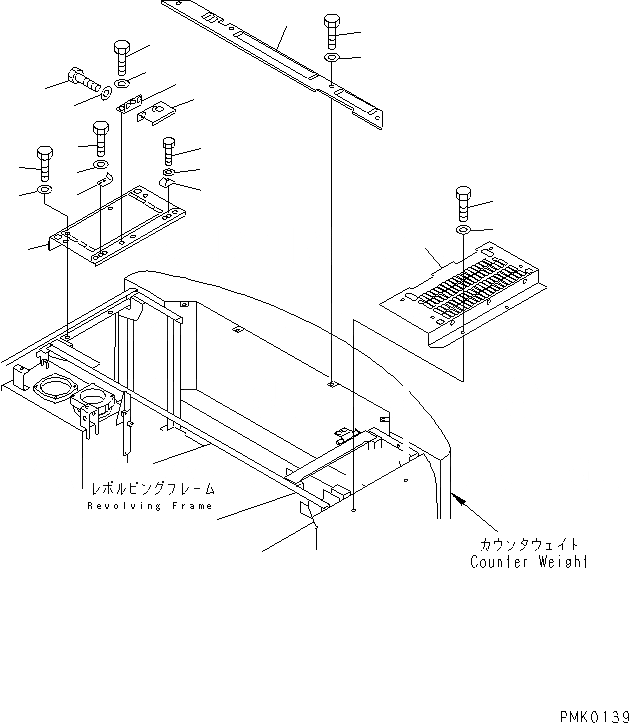 レボルビングフレーム
Revolving Frame

カウンタウェイト
Counter Weight

PMK0139