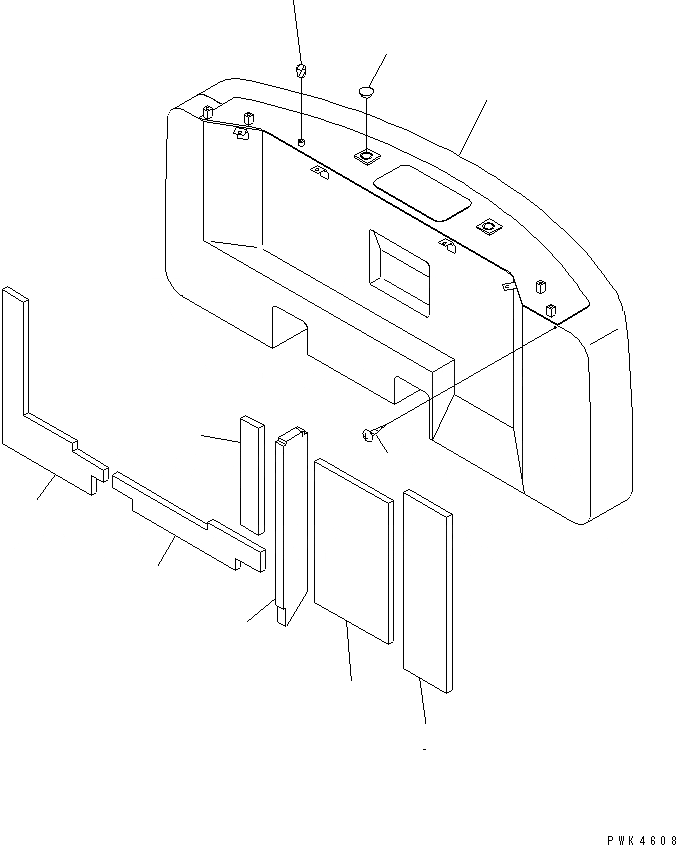 PWK4608