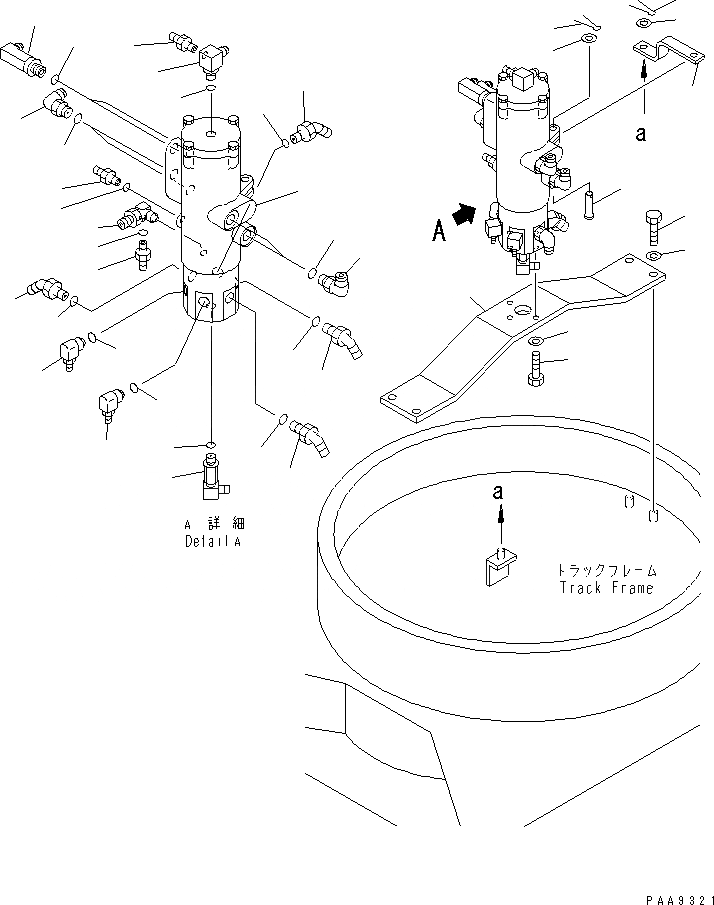 a

A

A 詳細
Detail A

a

トラックフレーム
Track Frame

PAA9321