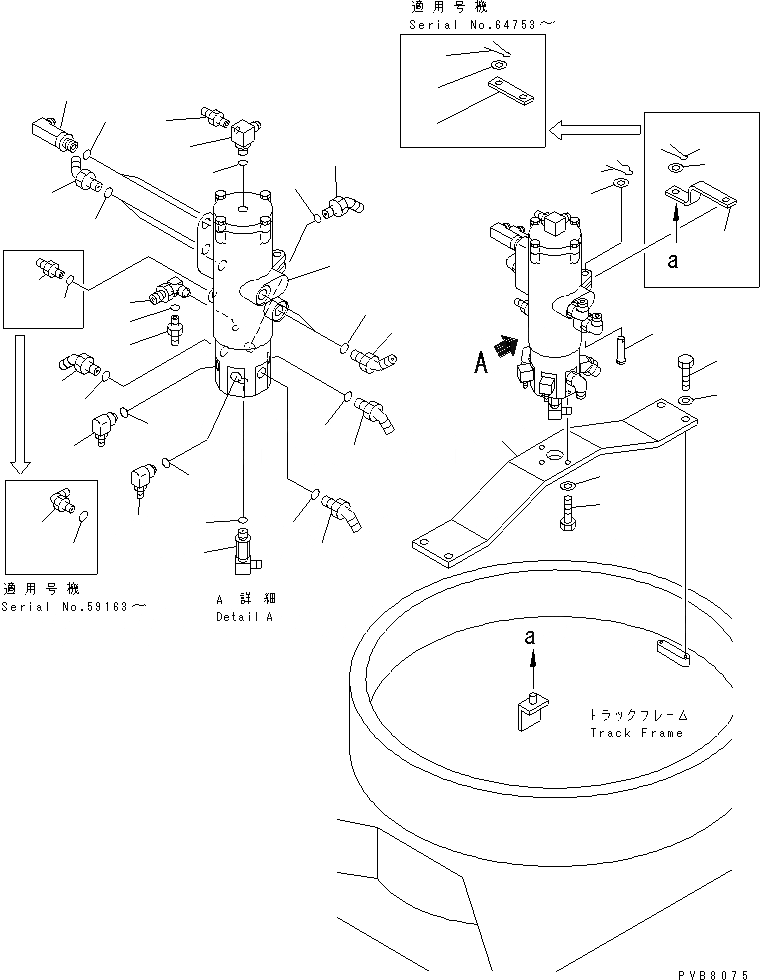 適用号機
Serial No.64753～

a

A

適用号機
Serial No.59163～

A 詳細
Detail A

a

トラックフレーム
Track Frame

PVB8075