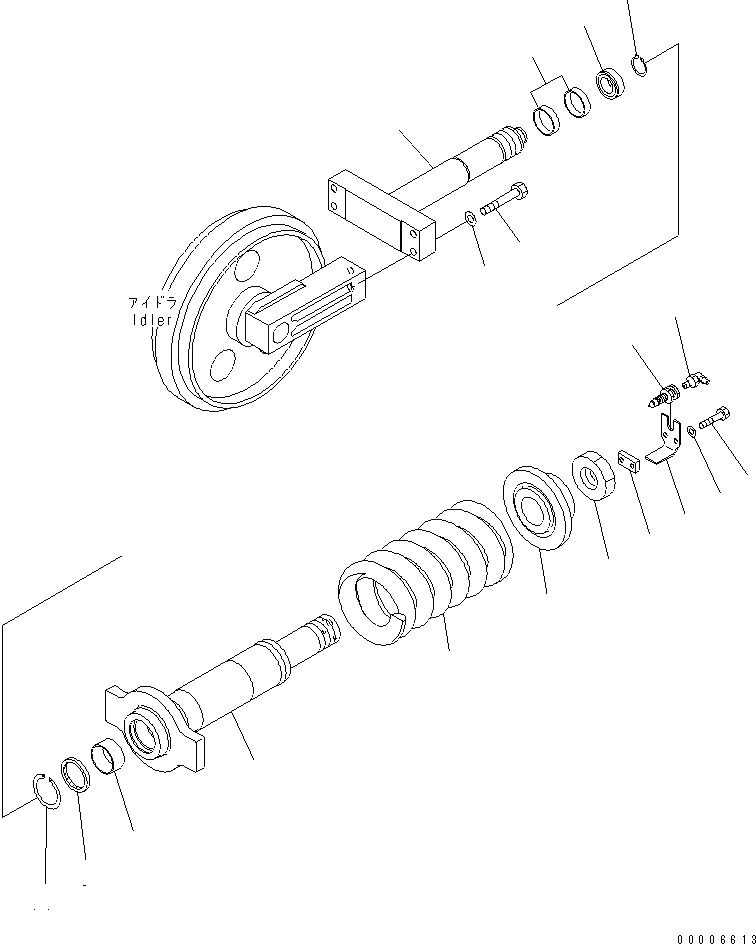 アイドラ
Idler

00006613