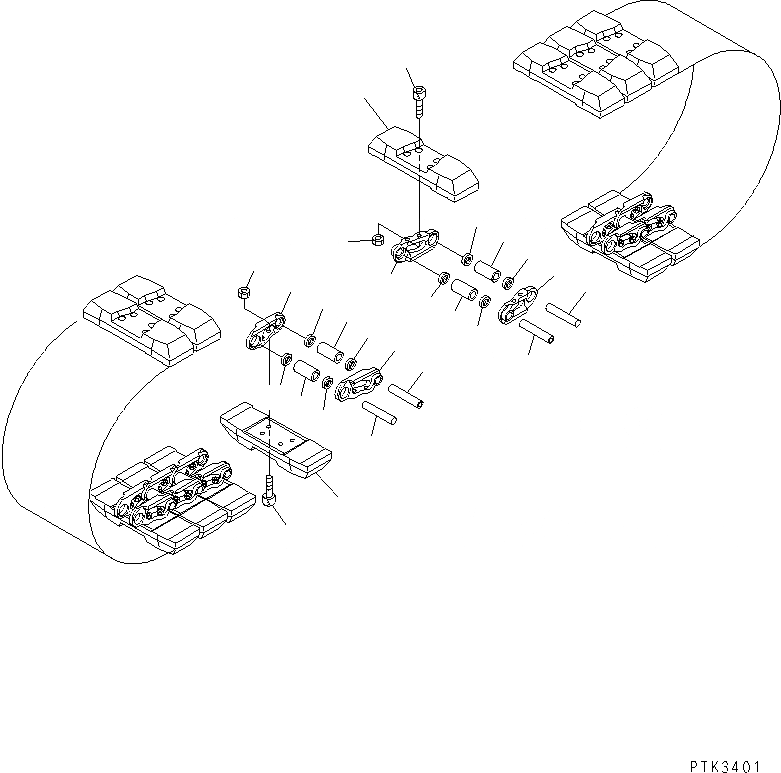 PTK3401