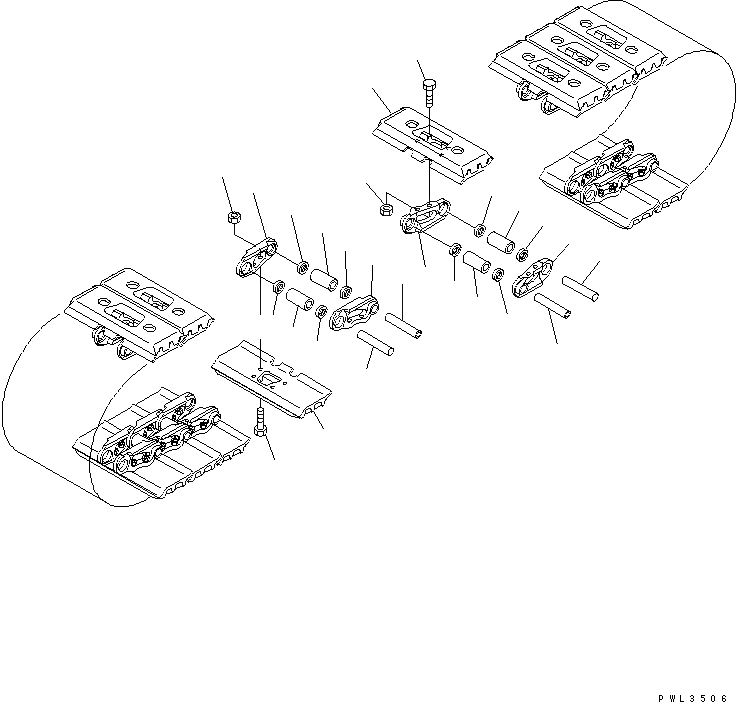 PWL3506