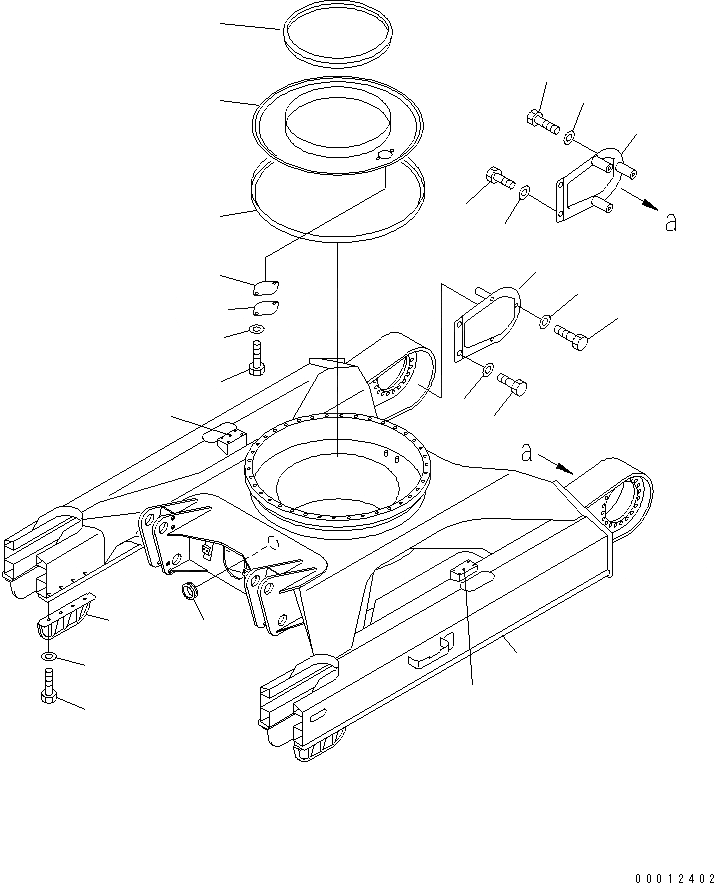 a

a

00012402