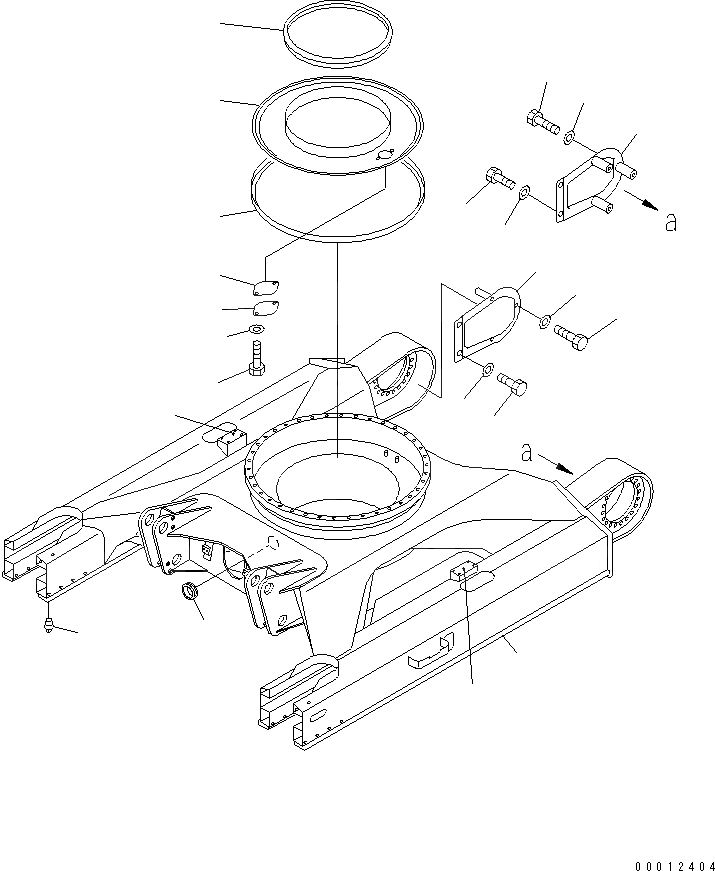 a

a

00012404