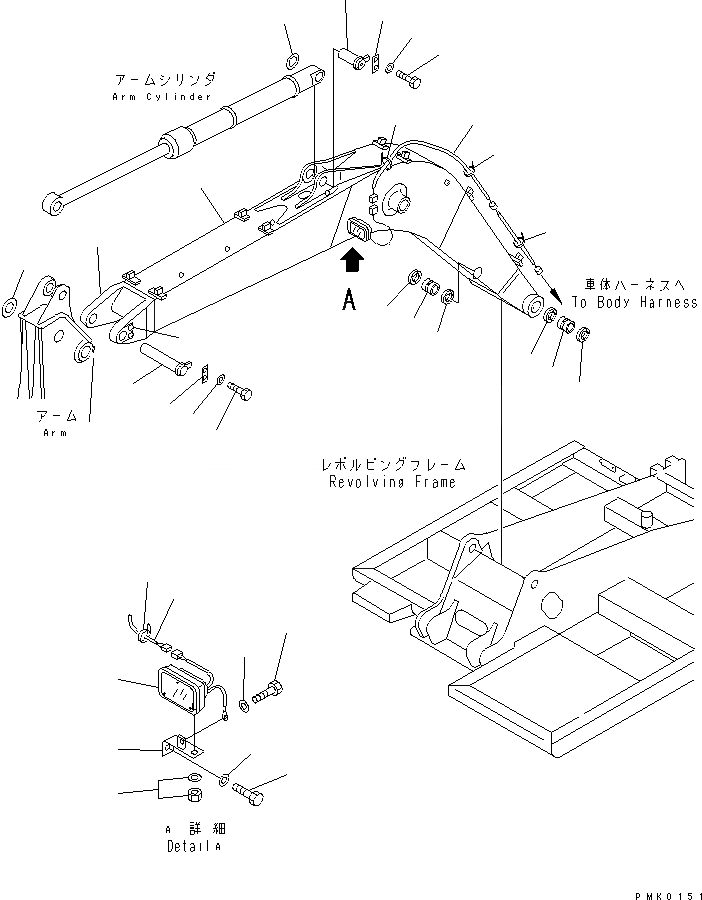 アームシリンダ
Arm Cylinder

A

車体ハーネスへ
To Body Harness

アーム
Arm

レボルビングフレーム
Revolving Frame

A 詳細
Detail A

PMK0151