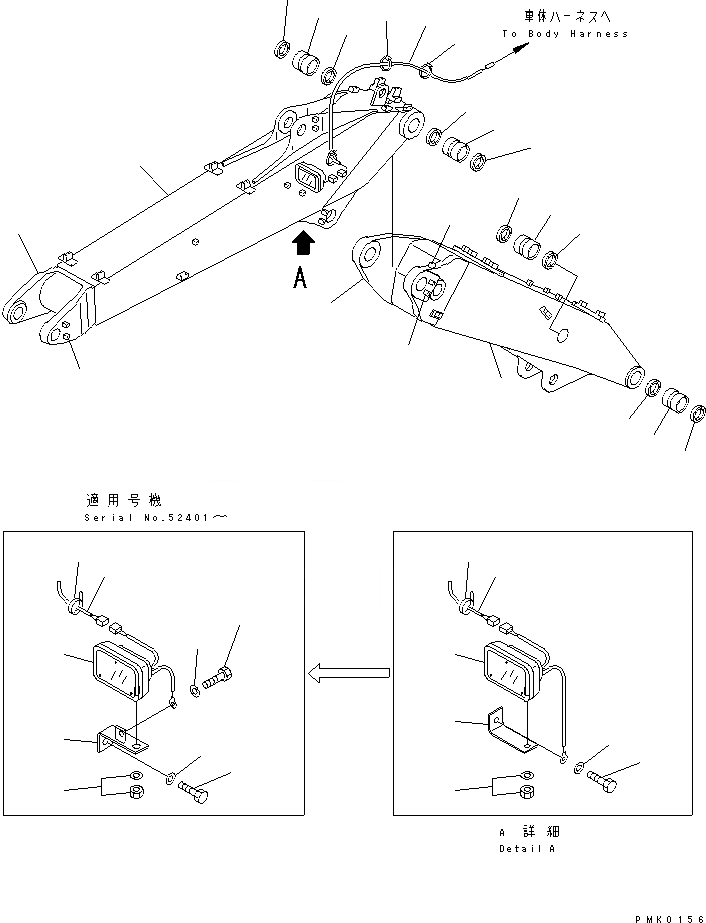 車体ハーネスへ
To Body Harness

A

適用号機
Serial No.52401～

A 詳細
Detail A

PMK0156