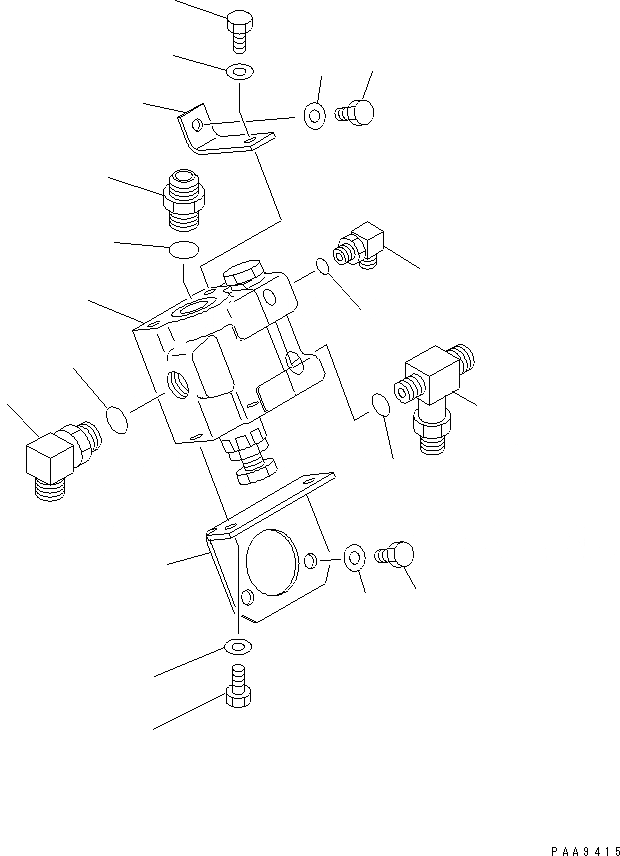 PAA9415