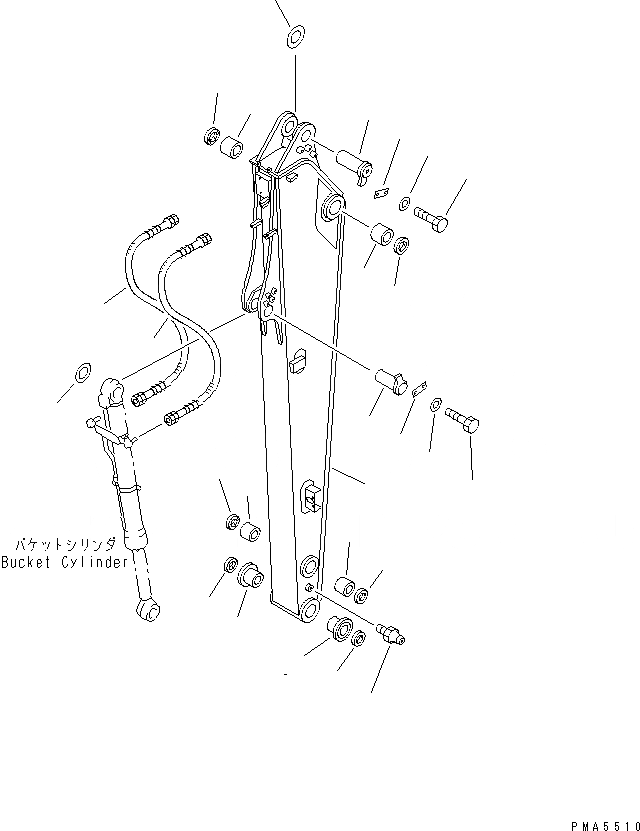 バケットシリンダ
Bucket Cylinder

PMA5510