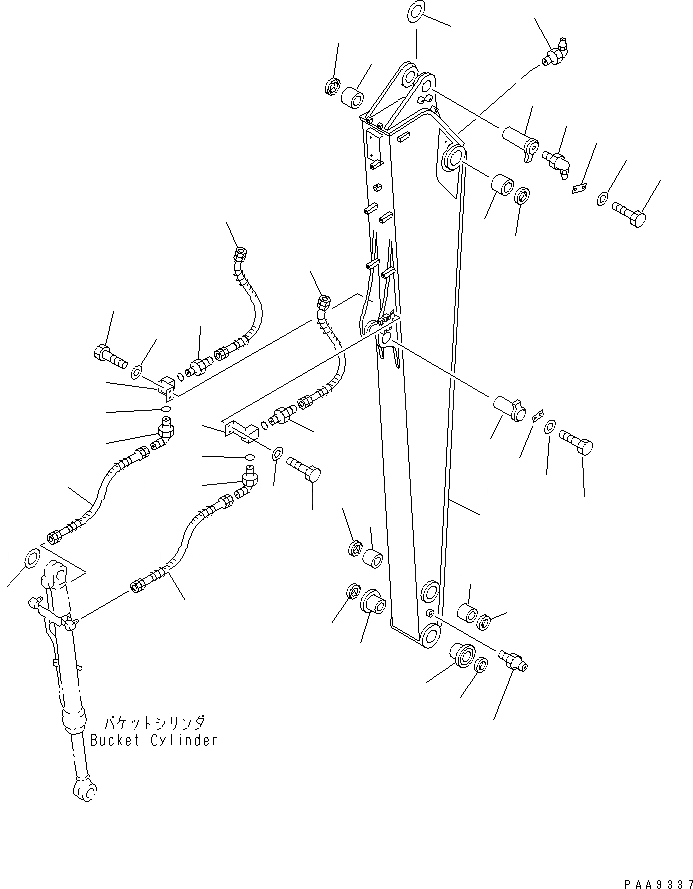 バケットシリンダ
Bucket Cylinder

PAA9337