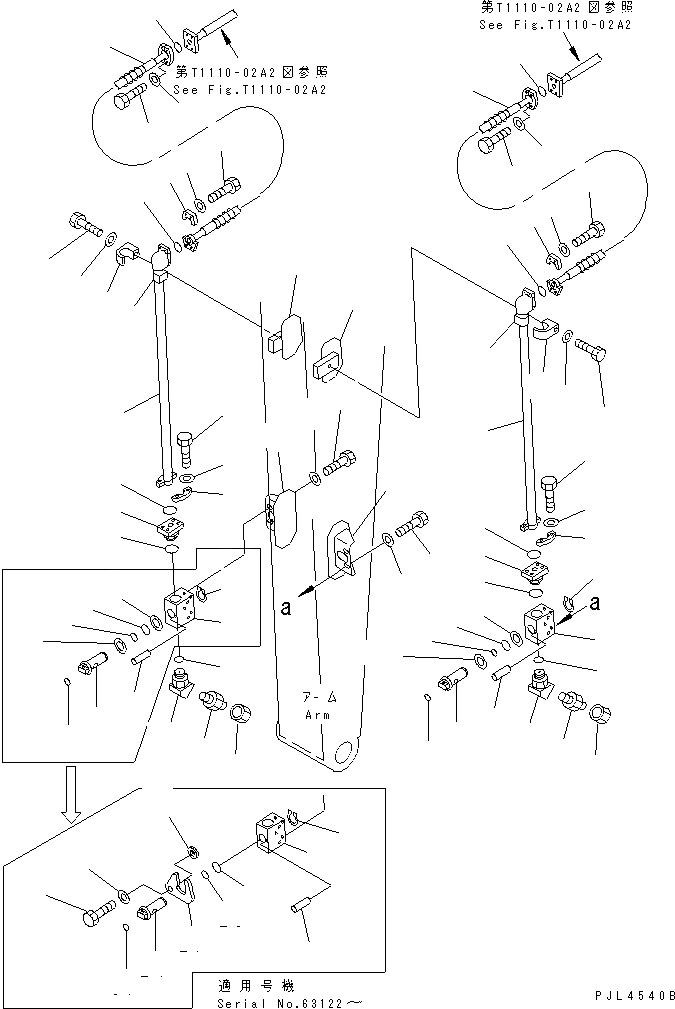 第T1110-02A2図参照
See Fig.T1110-02A2

第T1110-02A2図参照
See Fig.T1110-02A2

a

a

アーム
Arm

適用号機
Serial No.63122～

PJL4540B