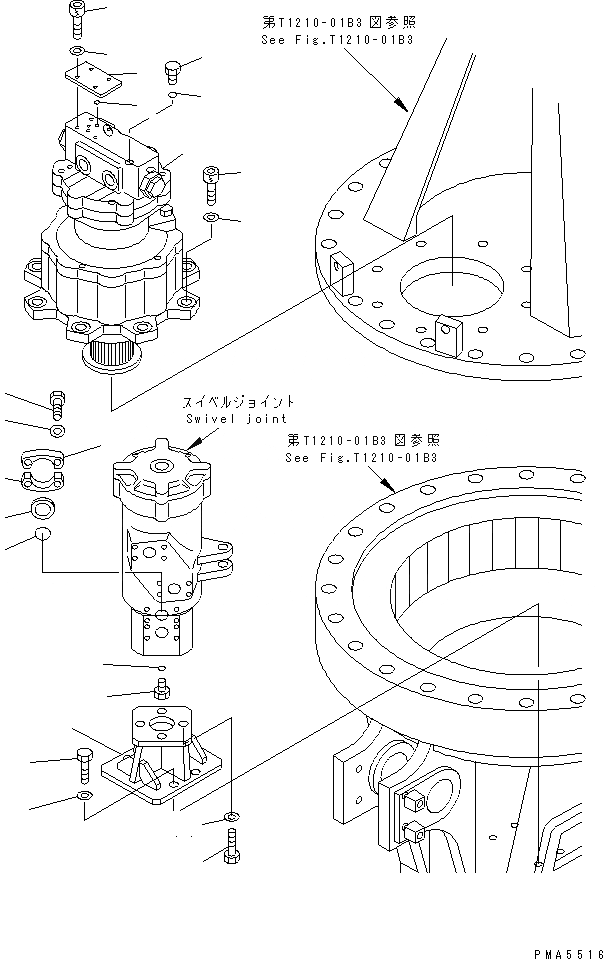 第T1210-01B3 図参照
See Fig.T1210-01B3

スイベルジョイント
Swivel joint

第T1210-01B3 図参照
See Fig.T1210-01B3

PMA5516