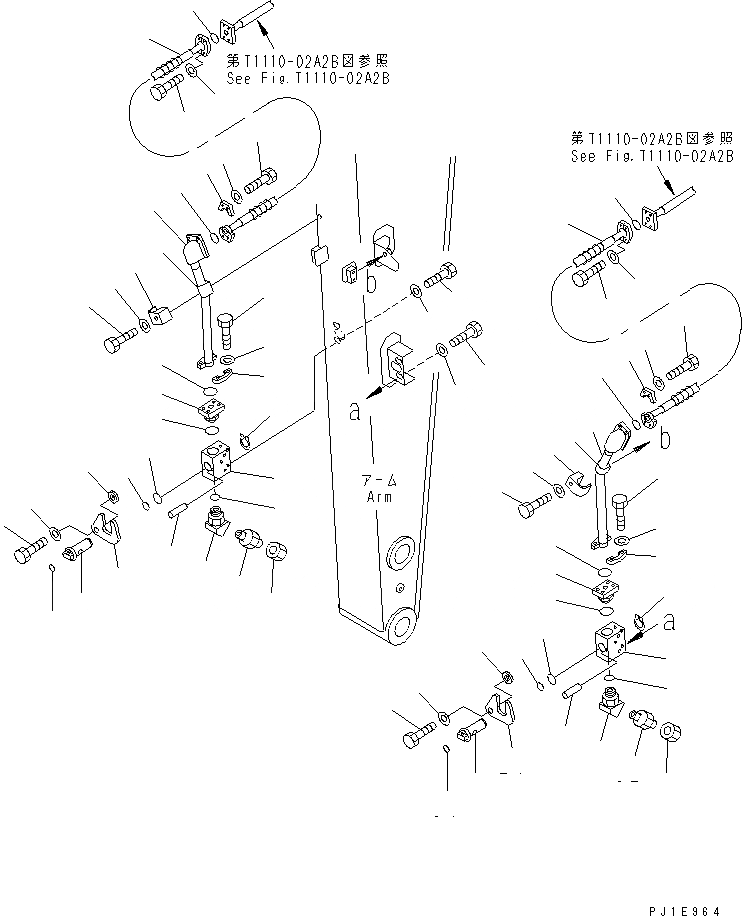 第T1110-02A2B図参照
See Fig.T1110-02A2B

第T1110-02A2B図参照
See Fig.T1110-02A2B

b

a

アーム
Arm

b

a

PJ1E964