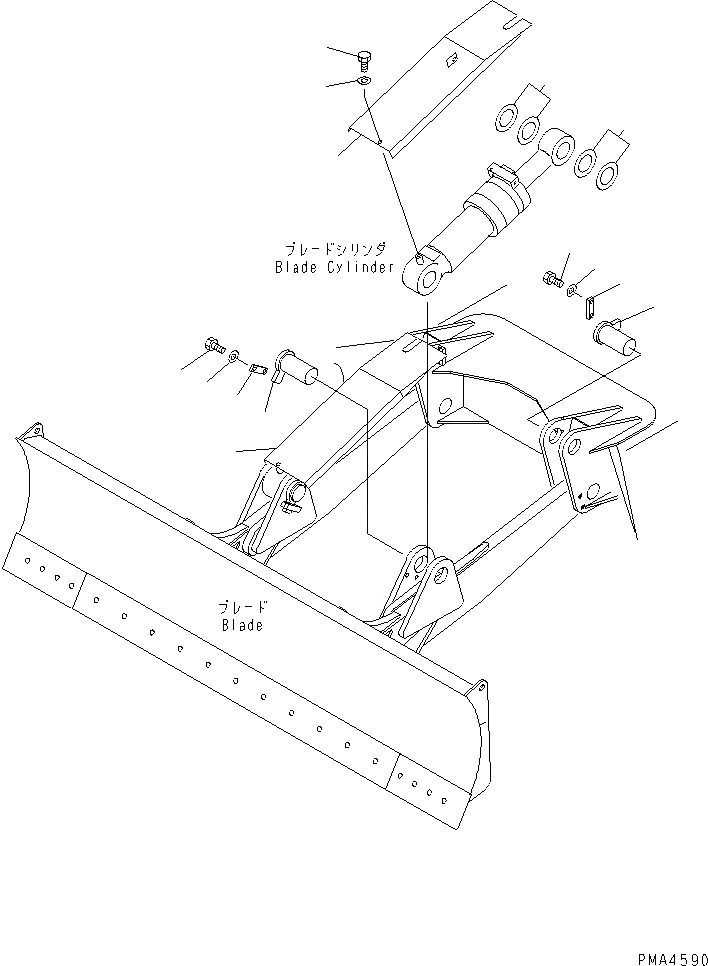 ブレードシリンダ
Blade Cylinder

ブレード
Blade

PMA4590