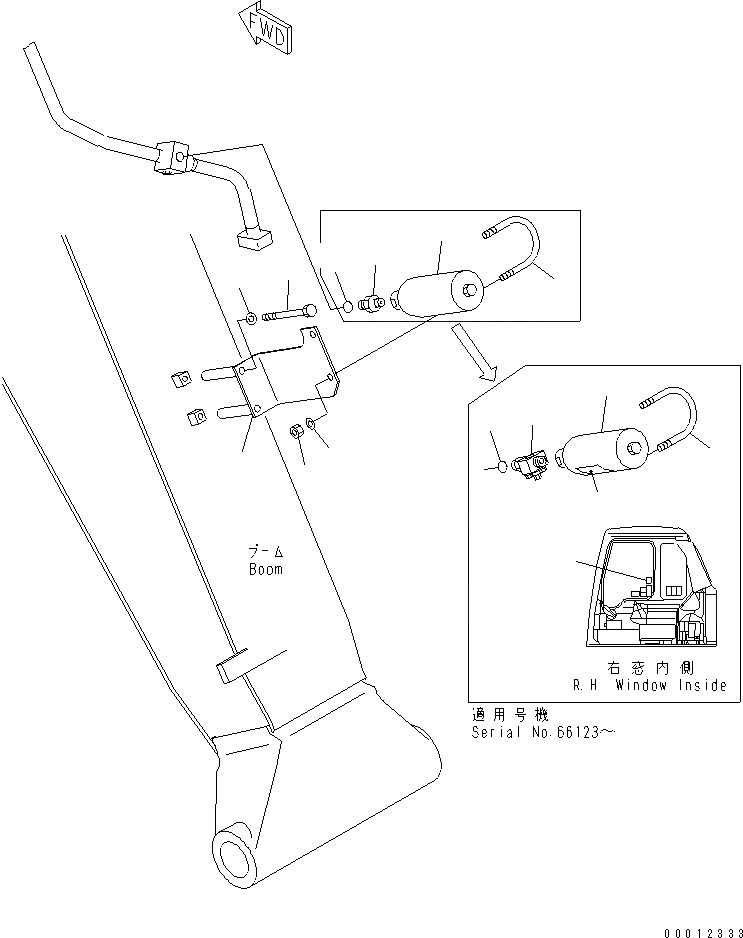 FWD

ブーム
Boom

右窓内側
R.H Window Inside

適用号機
Serial No.66123~

00012333