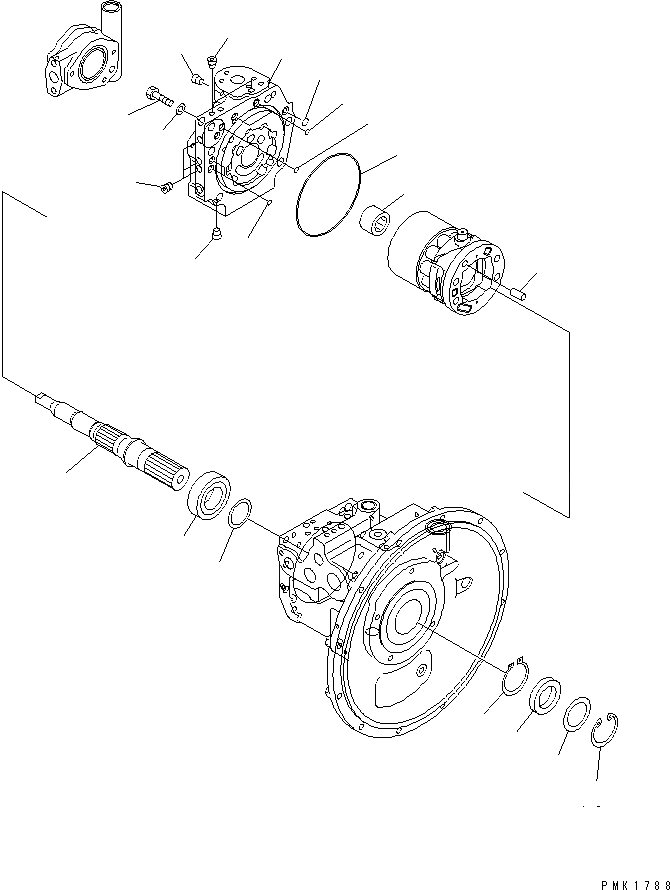 PMK1788