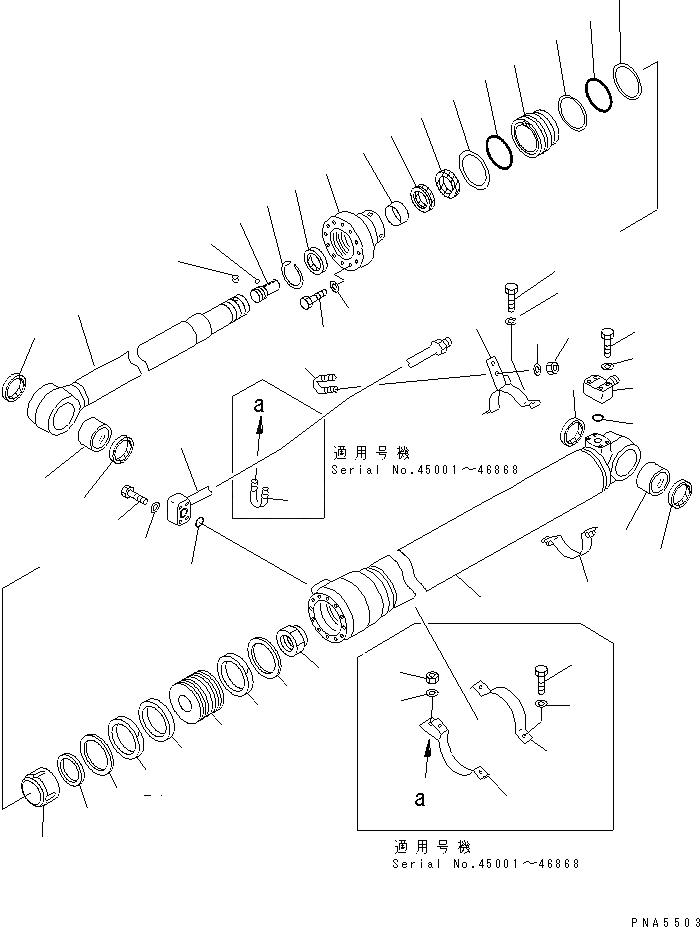 a

適用号機
Serial No.45001～46868

a

適用号機
Serial No.45001～46868

PNA5503