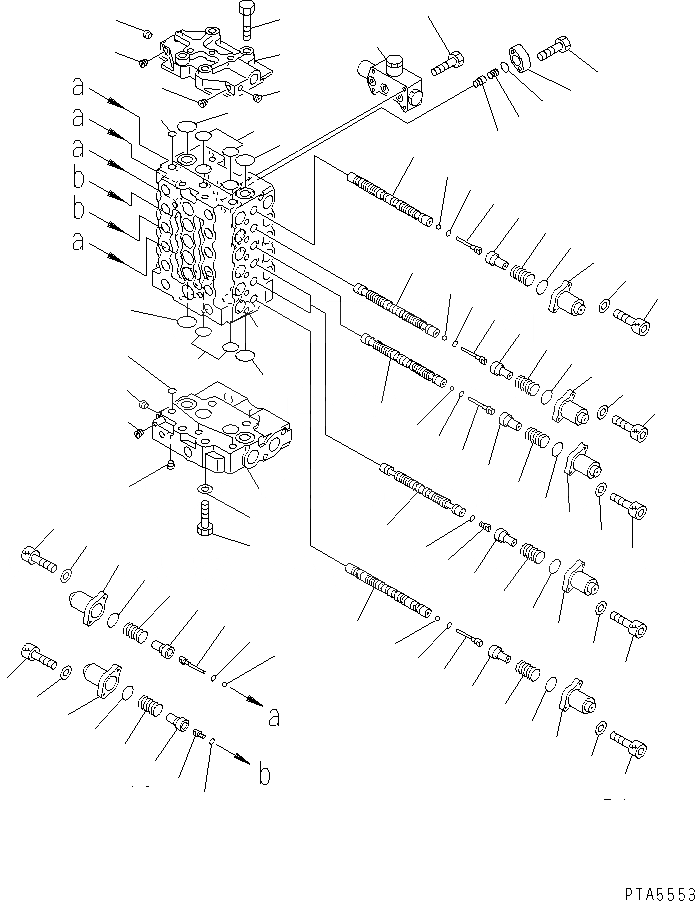 a
a
a
b
b
a
a
b
PTA5553