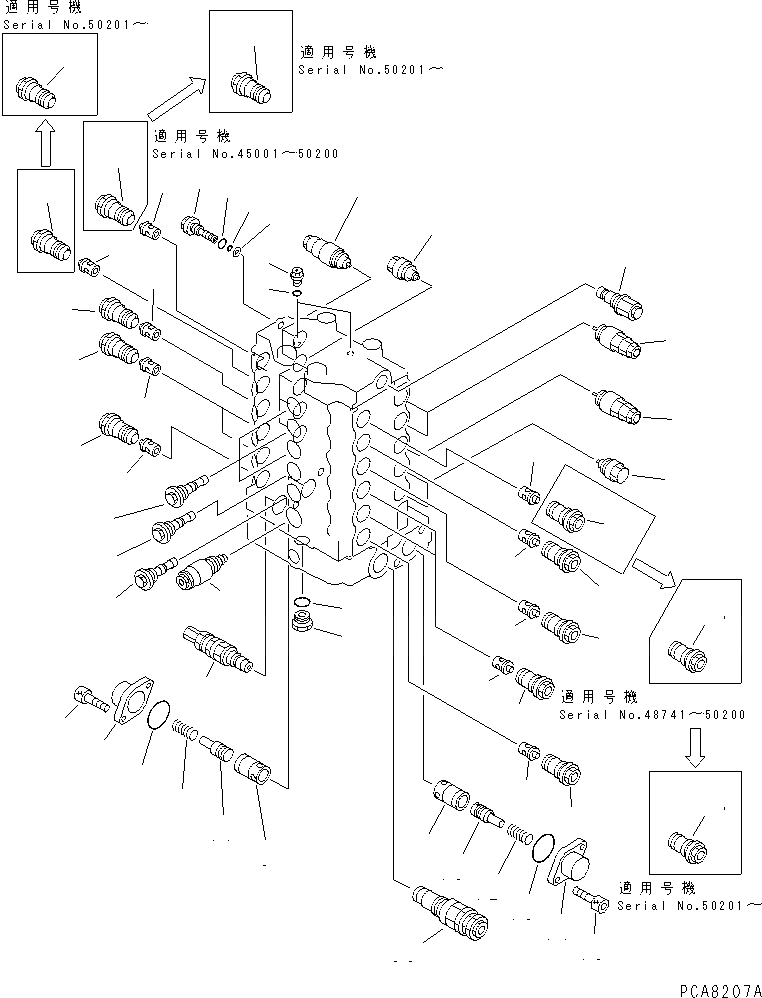 適用号機
Serial No.50201～

適用号機
Serial No.50201～

適用号機
Serial No.45001～50200

適用号機
Serial No.48741～50200

適用号機
Serial No.50201～

PCA8207A